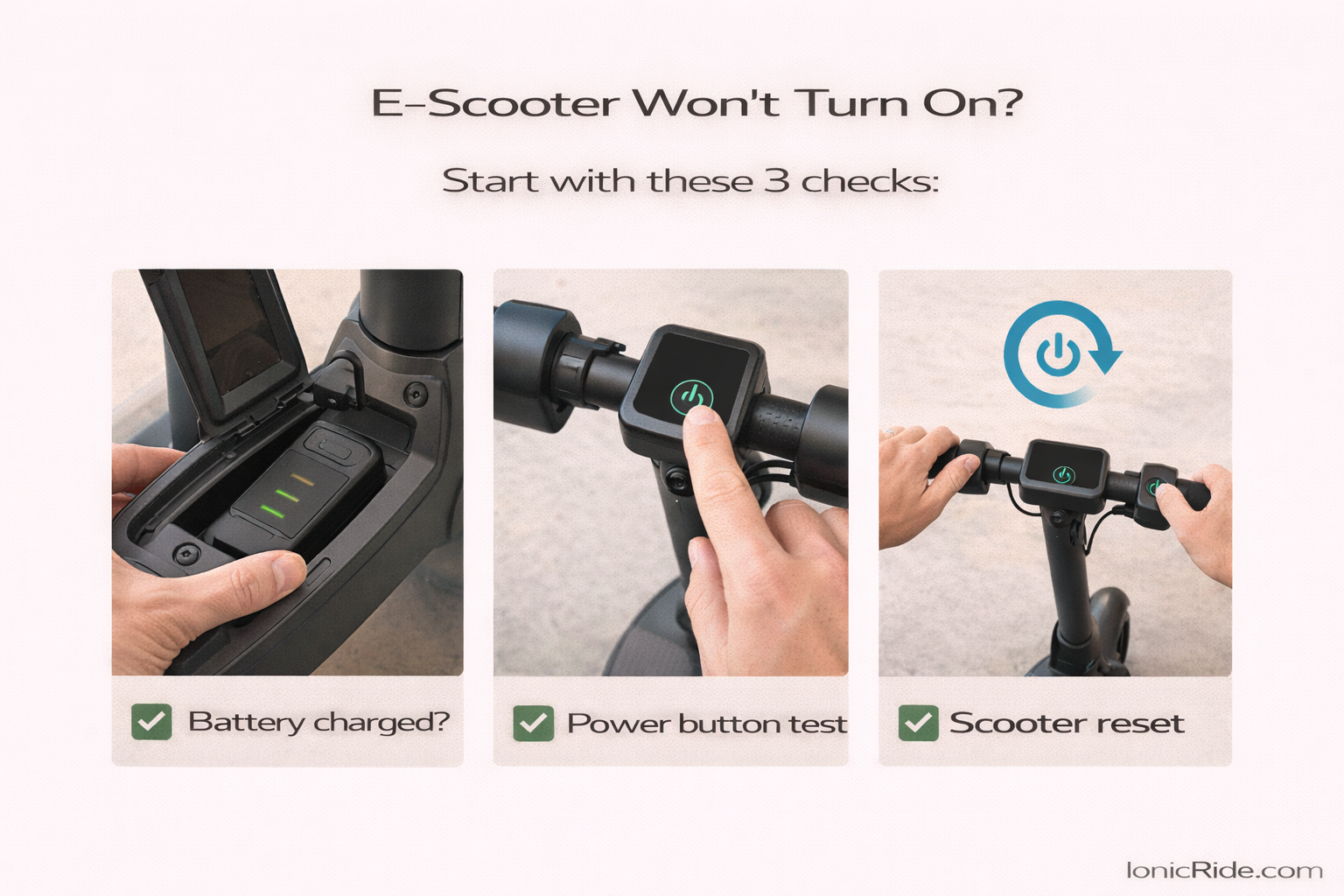 E-Scooter Won't Turn On?

Start with these 3 checks:

Battery charged?

Power button test

Scooter reset

IonicRide.com