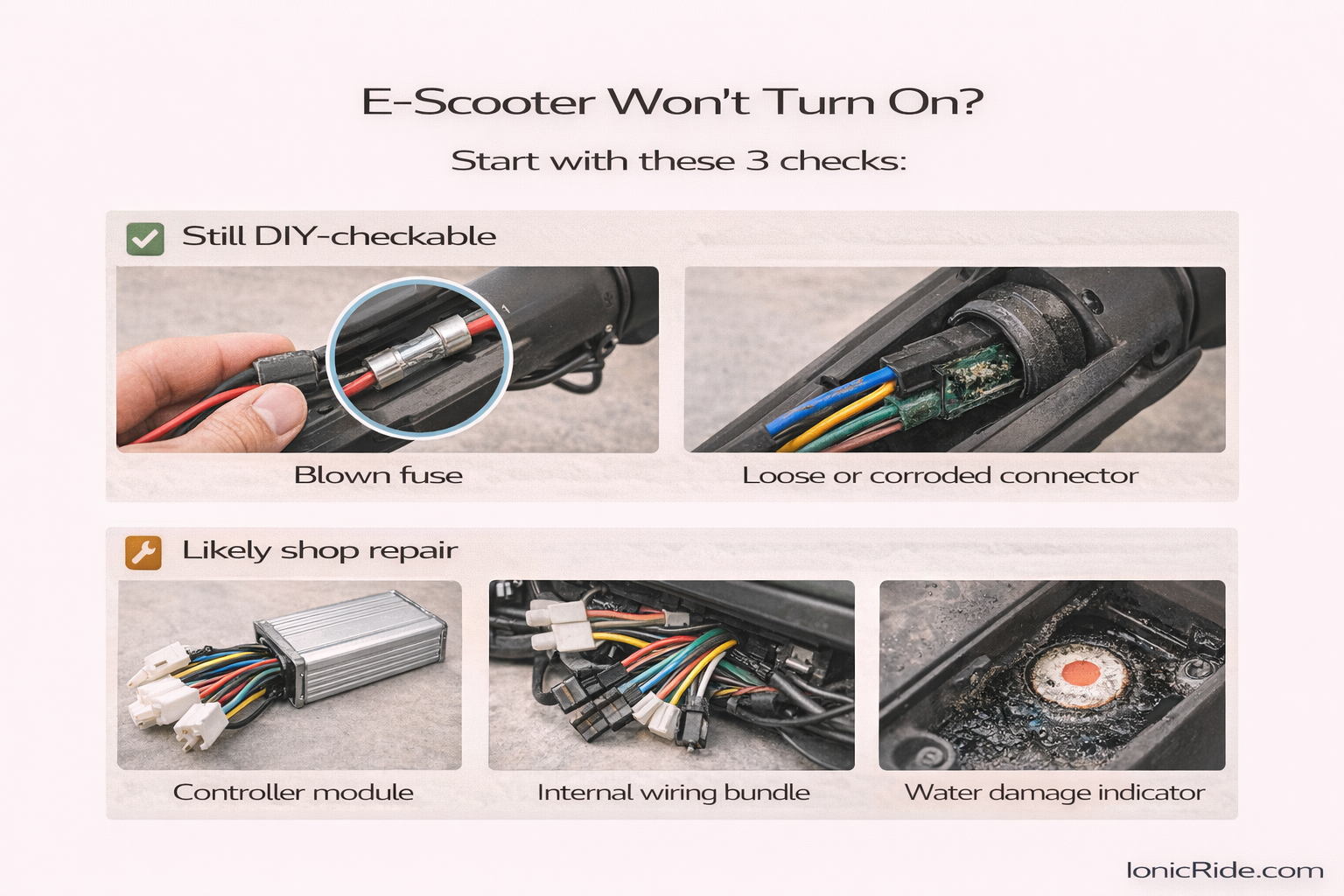 E-Scooter Won't Turn On?

Start with these 3 checks:

Still DIY-checkable

Blown fuse

Loose or corroded connector

Likely shop repair

Controller module

Internal wiring bundle

Water damage indicator

IonicRide.com