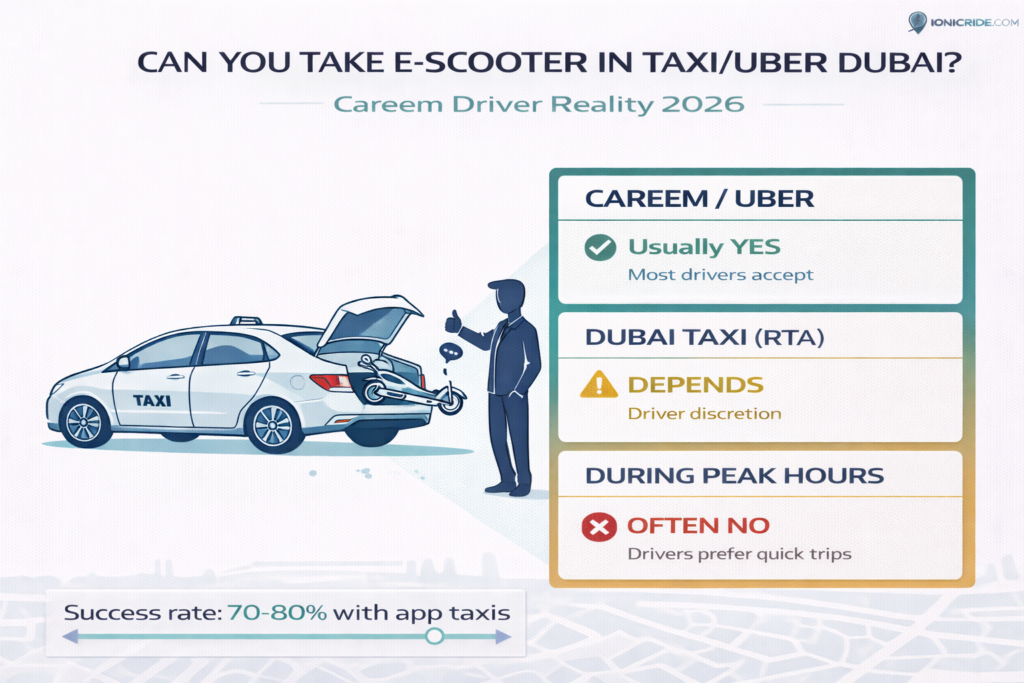 IONICRIDE.COM

CAN YOU TAKE E-SCOOTER IN TAXI/UBER DUBAI?

Careem Driver Reality 2026

TAXI

CAREEM / UBER

Usually YES
Most drivers accept

DUBAI TAXI (RTA)

DEPENDS
Driver discretion

DURING PEAK HOURS

OFTEN NO
Drivers prefer quick trips

Success rate: 70-80% with app taxis