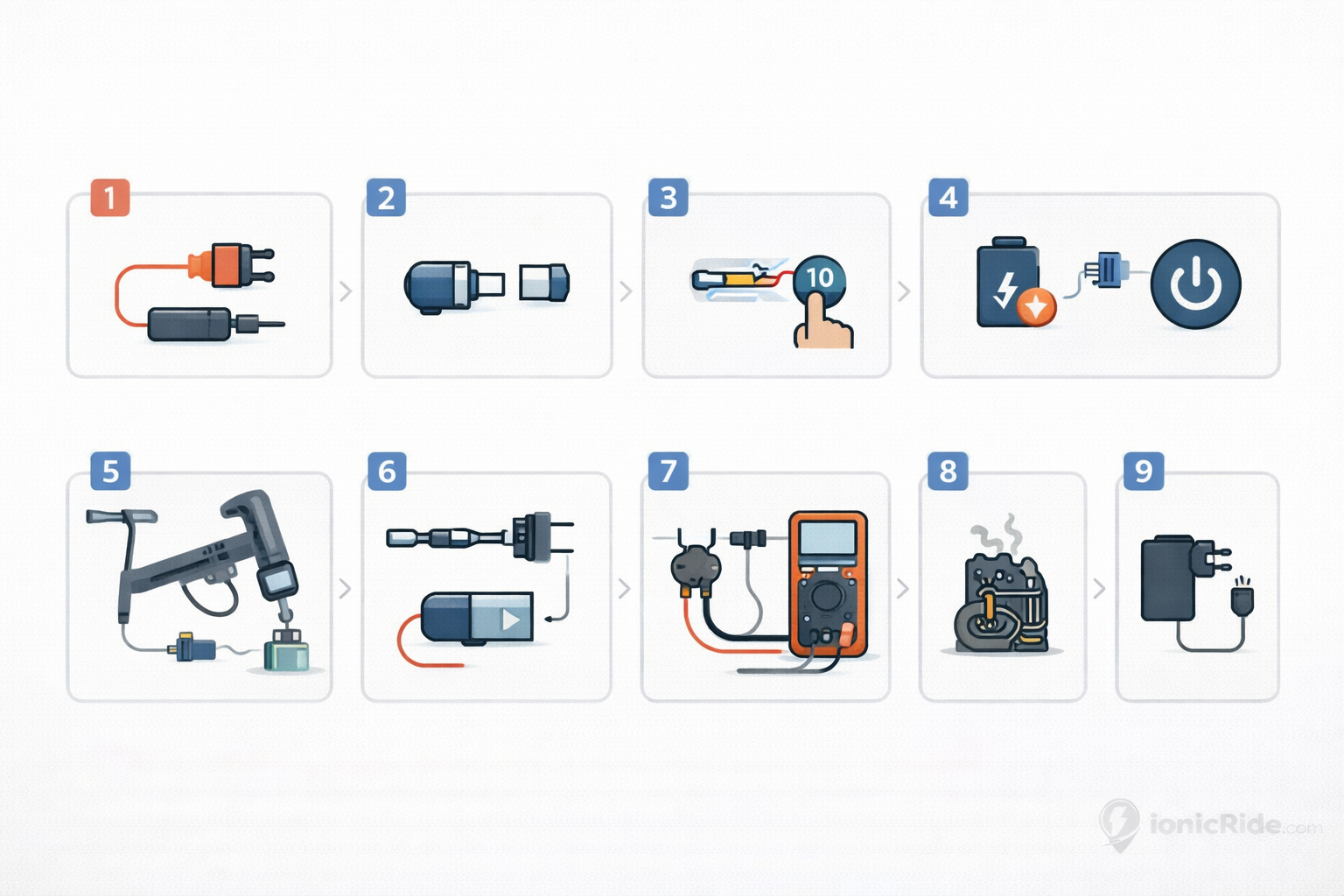 1

2

3

10

4

5

6

7

8

9

ionicRide.com