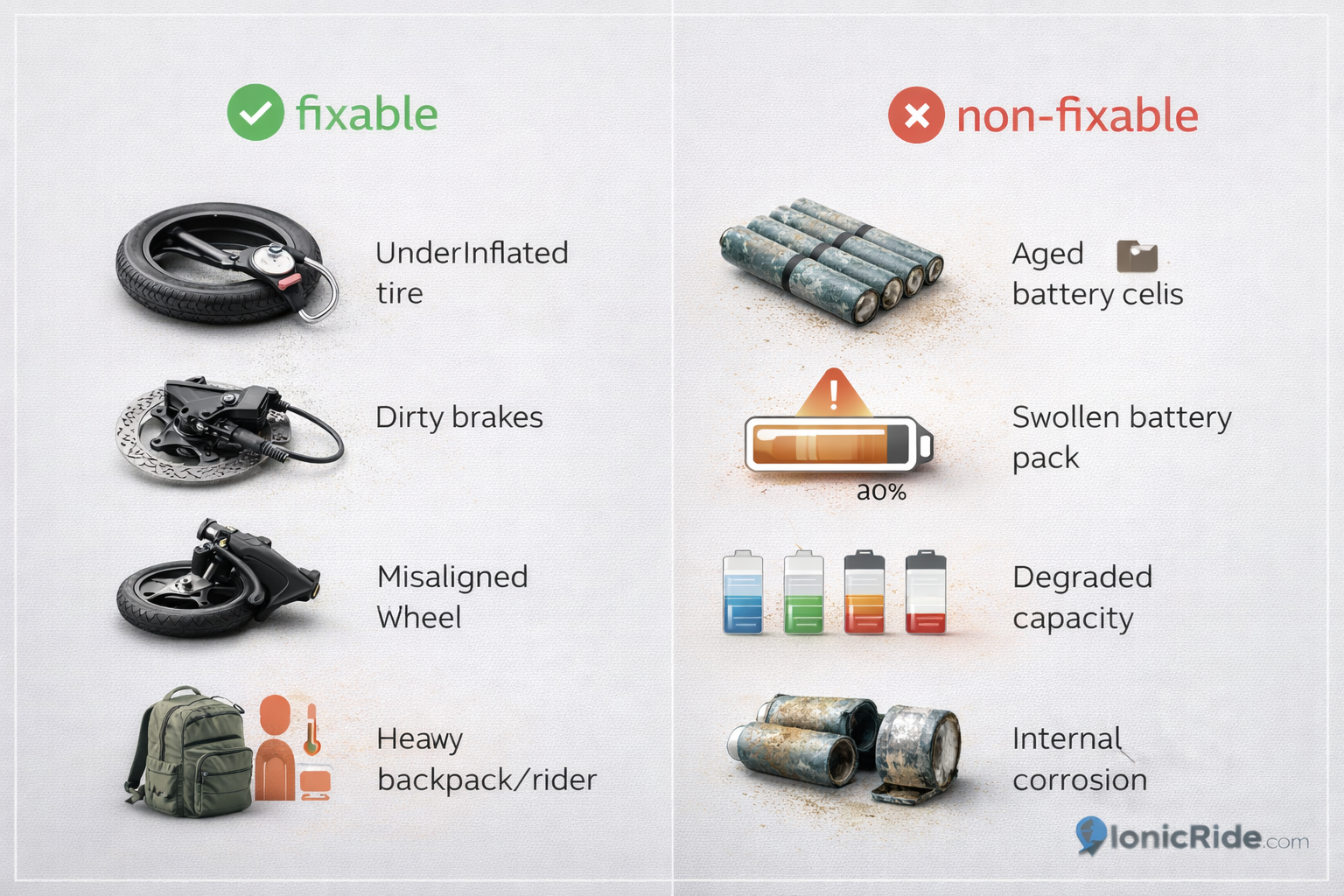 fixable

UnderInflated tire

Dirty brakes

Misaligned Wheel

Heawy backpack/rider

non-fixable

Aged battery celis

Swollen battery pack

ao%

Degraded capacity

Internal corrosion

IonicRide.com