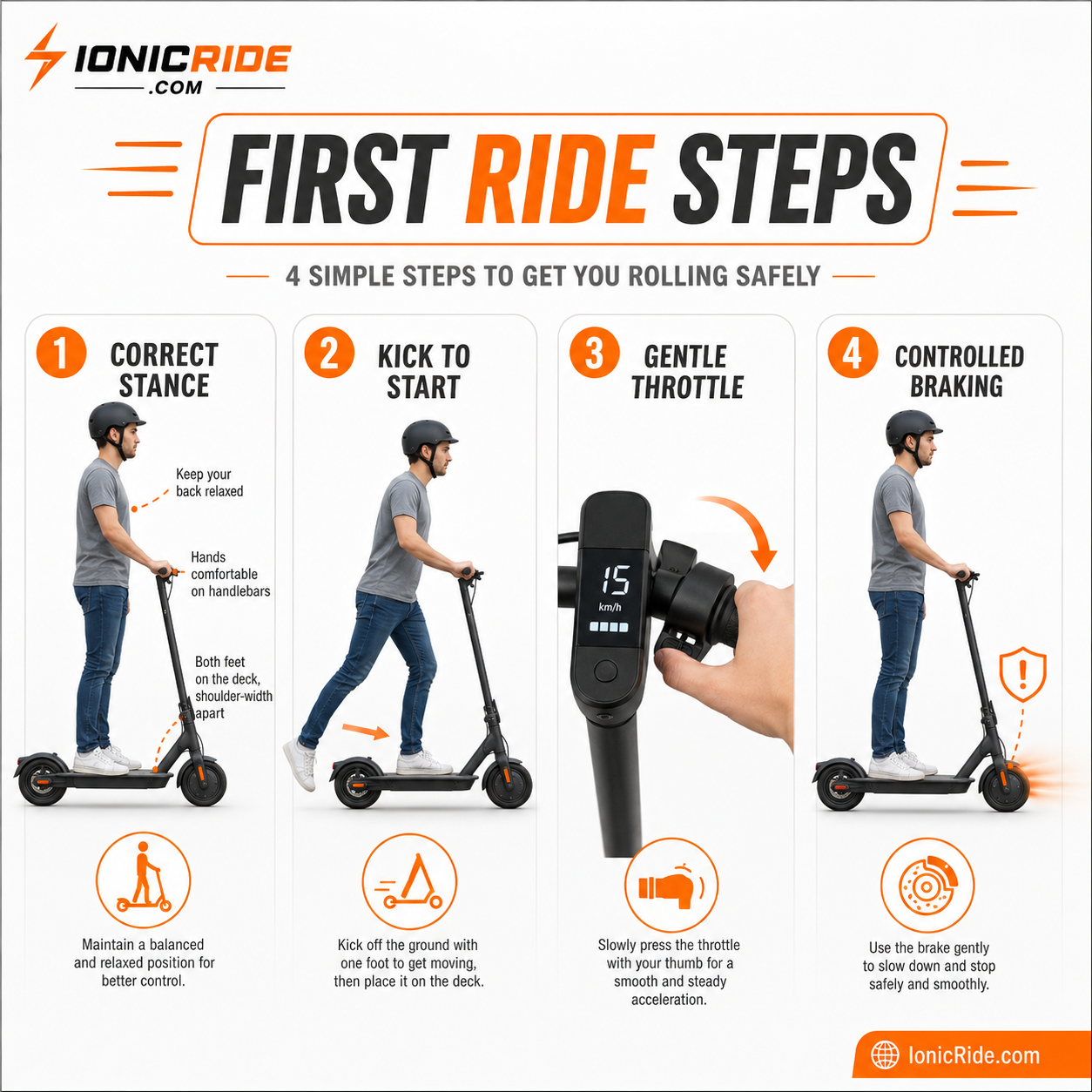 IONICRIDE
.COM

FIRST RIDE STEPS

4 SIMPLE STEPS TO GET YOU ROLLING SAFELY

1 CORRECT STANCE

Keep your back relaxed

Hands comfortable on handlebars

Both feet on the deck, shoulder-width apart

Maintain a balanced and relaxed position for better control.

2 KICK TO START

Kick off the ground with one foot to get moving, then place it on the deck.

3 GENTLE THROTTLE

15
km/h

Slowly press the throttle with your thumb for a smooth and steady acceleration.

4 CONTROLLED BRAKING

Use the brake gently to slow down and stop safely and smoothly.

IonicRide.com